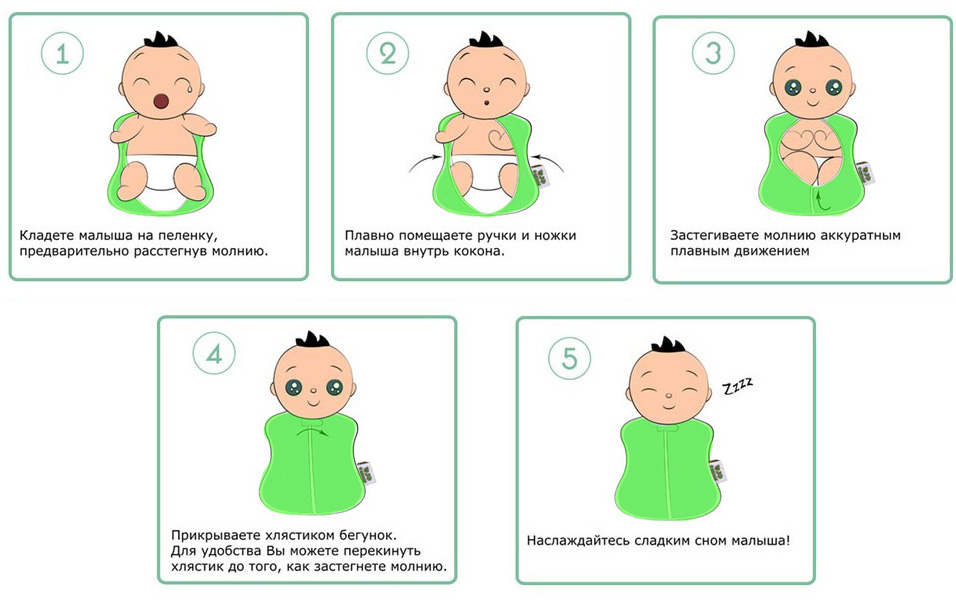 1

Кладете малыша на пеленку, предварительно расстегнув молнию.

2

Плавно помещаете ручки и ножки малыша внутрь кокона.

3

Застегиваете молнию аккуратным плавным движением

4

Прикрываете хлястиком бегунок. Для удобства Вы можете перекинуть хлястик до того, как застегнете молнию.

5

Zzzz

Наслаждайтесь сладким сном малыша!